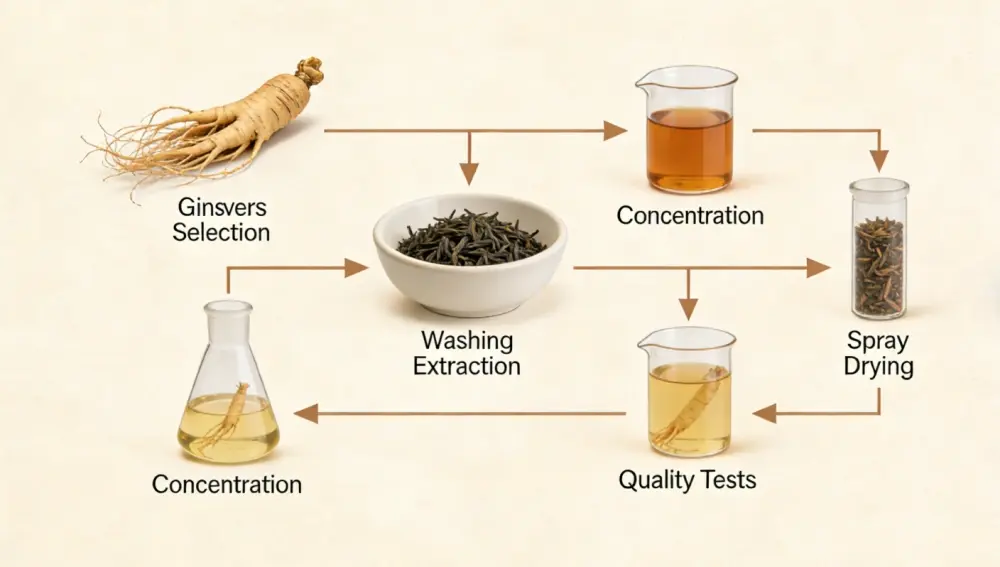 Ginsvers Selection

Concentration

Washing Extraction

Spray Drying

Concentration

Quality Tests