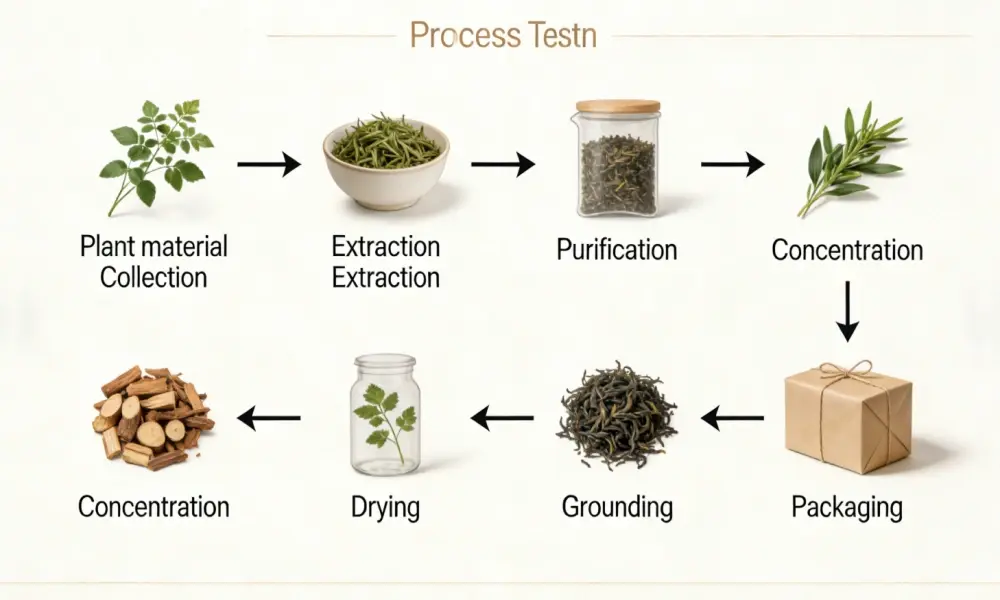 Process Testn

Plant material Collection

Extraction Extraction

Purification

Concentration

Packaging

Grounding

Drying

Concentration